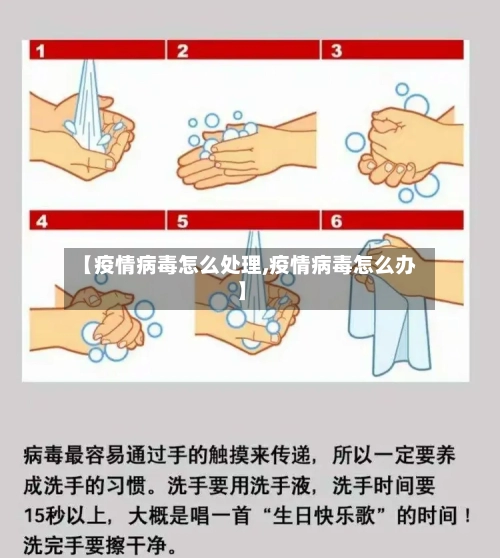 1

2

3

4

5

6

【疫情病毒怎么处理,疫情病毒怎么办】

病毒最容易通过手的触摸来传递，所以一定要养成洗手的习惯。洗手要用洗手液，洗手时间要15秒以上，大概是唱一首“生日快乐歌”的时间！洗完手要擦干净。